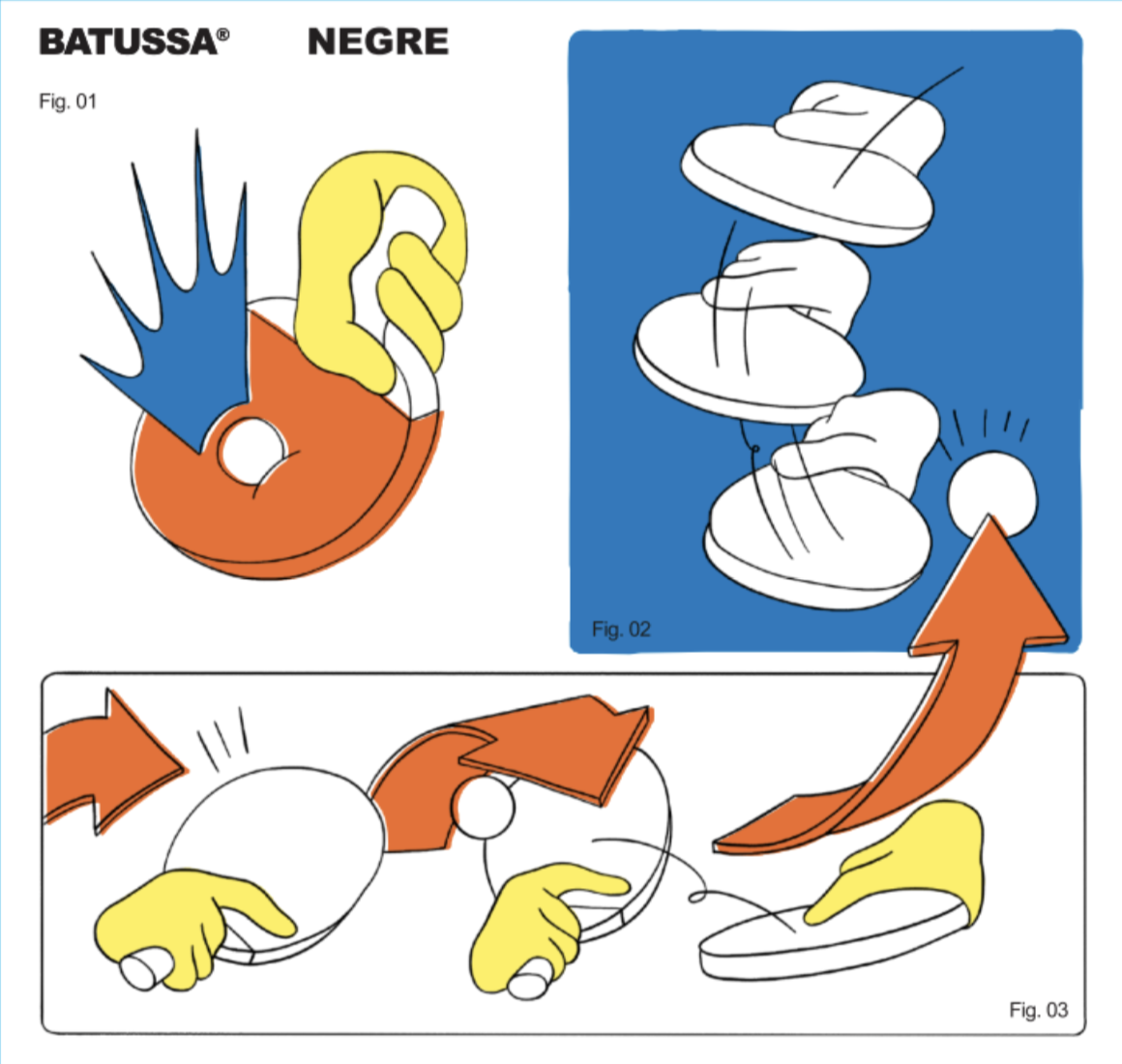 BATUSSA® NEGRE

Fig. 01

Fig. 02

Fig. 03